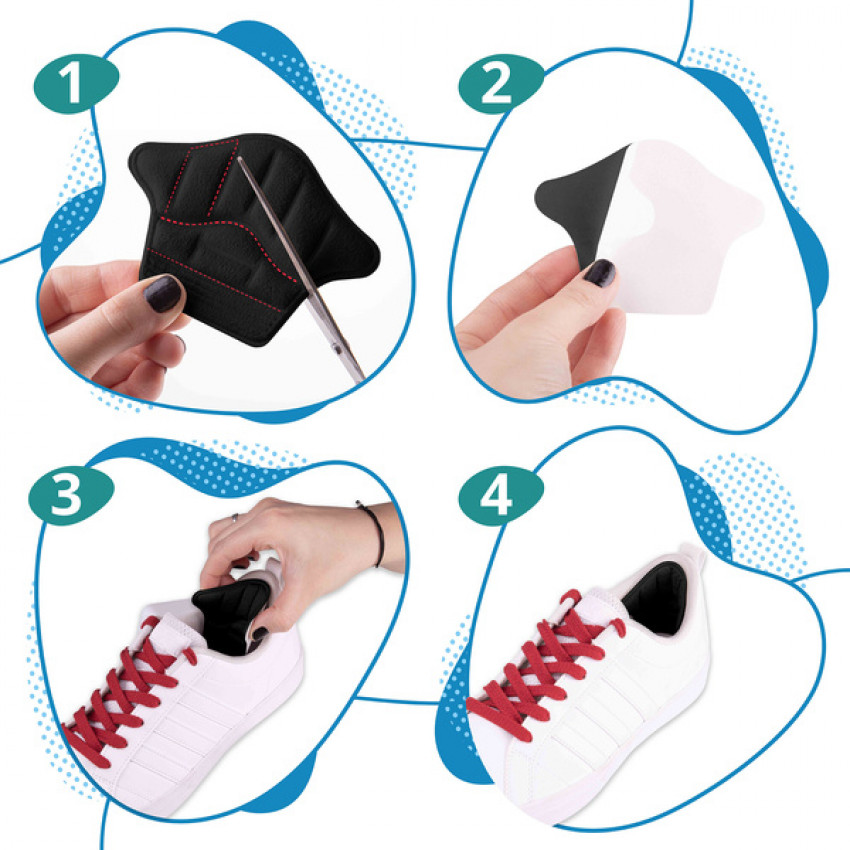 1

2

3

4